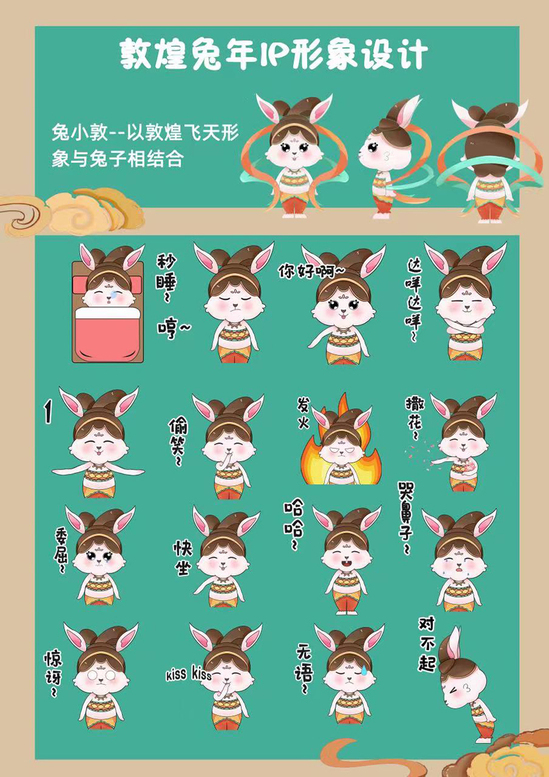 敦煌兔年IP形象设计

兔小敦--以敦煌飞天形象与兔子相结合

秒睡~

哼~

你好啊~

达咩达咩~

1

偷笑~

发火

撒花~

委屈~

快坐

哈哈~

哭鼻子~

惊讶~

kiss kiss

无语~

对不起